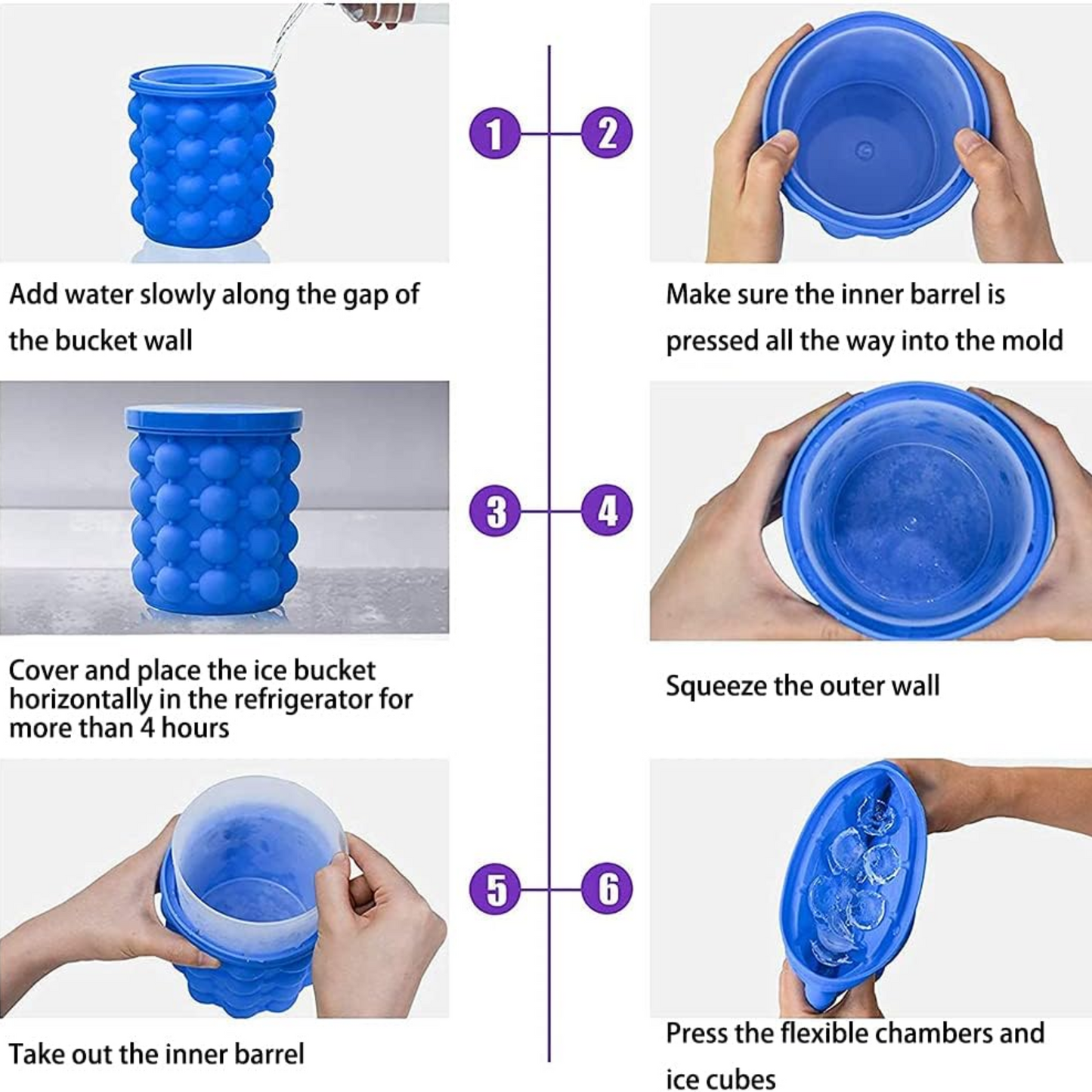 1

Add water slowly along the gap of the bucket wall

2

Make sure the inner barrel is pressed all the way into the mold

3

Cover and place the ice bucket horizontally in the refrigerator for more than 4 hours

4

Squeeze the outer wall

5

Take out the inner barrel

6

Press the flexible chambers and ice cubes